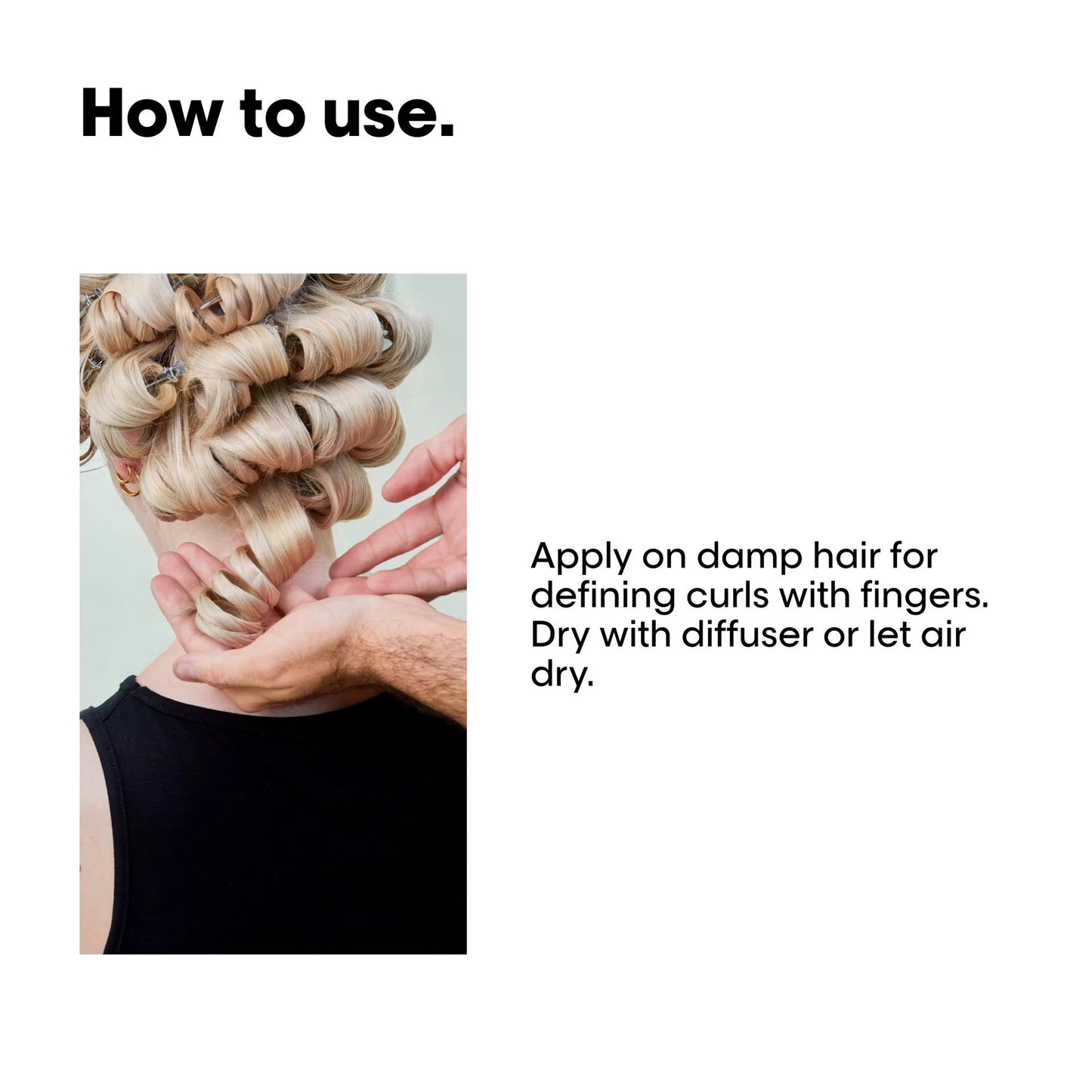 How to use.

Apply on damp hair for defining curls with fingers. Dry with diffuser or let air dry.