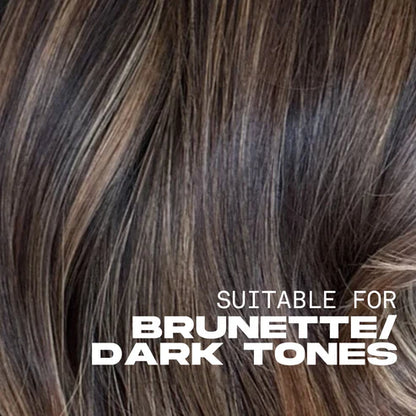 SUITABLE FOR
BRUNETTE/
DARK TONES