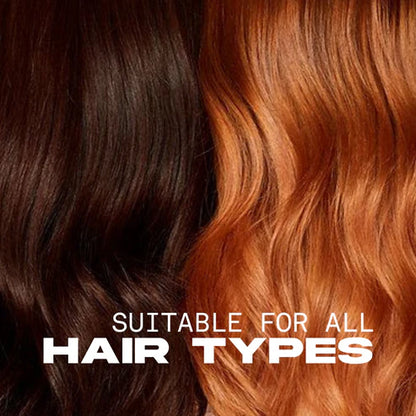 SUITABLE FOR ALL
HAIR TYPES