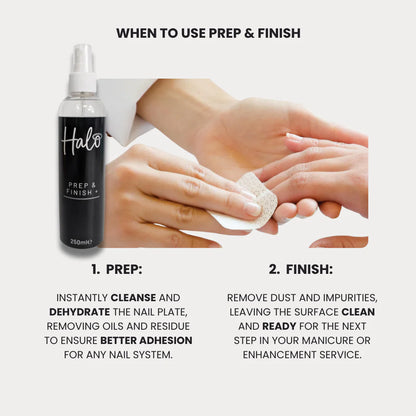 WHEN TO USE PREP & FINISH

Halo

PREP & FINISH +

250ml

1. PREP:

INSTANTLY CLEANSE AND DEHYDRATE THE NAIL PLATE, REMOVING OILS AND RESIDUE TO ENSURE BETTER ADHESION FOR ANY NAIL SYSTEM.

2. FINISH:

REMOVE DUST AND IMPURITIES, LEAVING THE SURFACE CLEAN AND READY FOR THE NEXT STEP IN YOUR MANICURE OR ENHANCEMENT SERVICE.